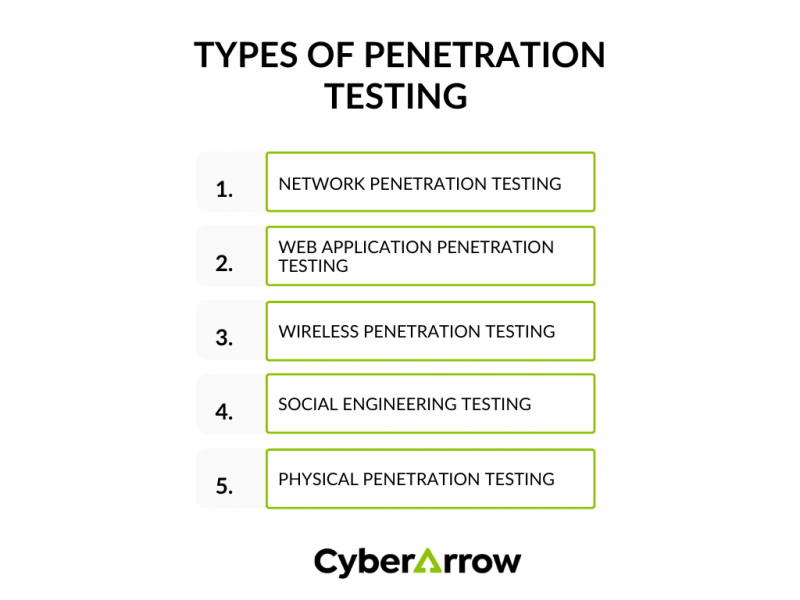 TYPES OF PENETRATION TESTING

1. NETWORK PENETRATION TESTING

2. WEB APPLICATION PENETRATION TESTING

3. WIRELESS PENETRATION TESTING

4. SOCIAL ENGINEERING TESTING

5. PHYSICAL PENETRATION TESTING

CyberArrow