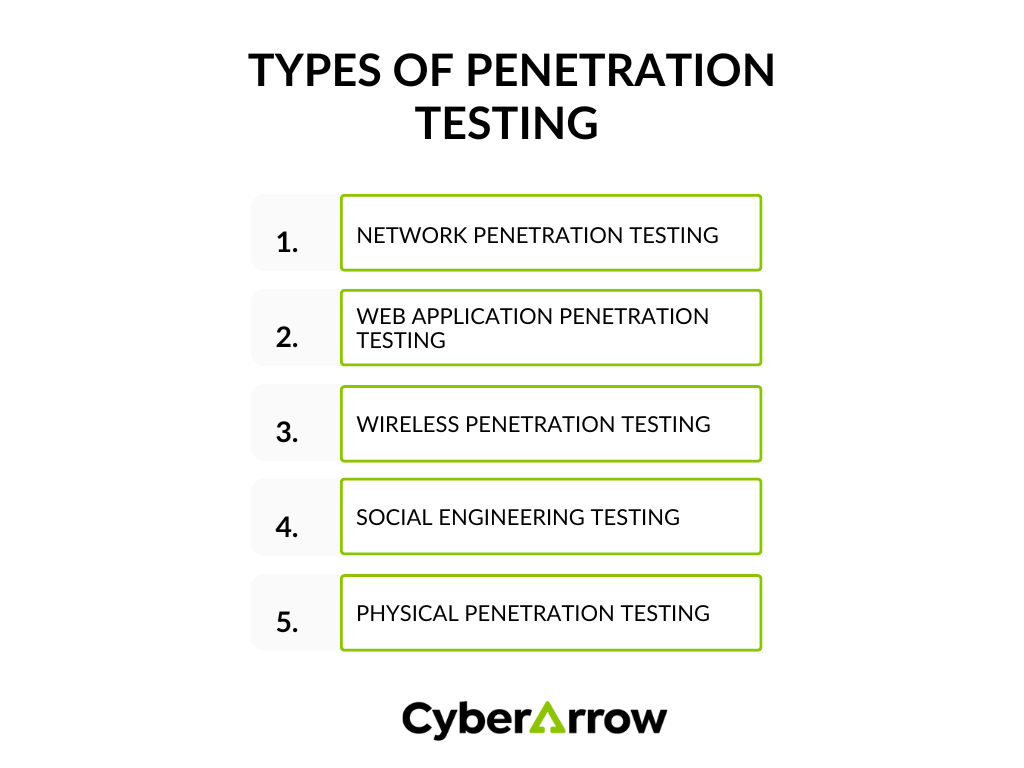 TYPES OF PENETRATION TESTING

1. NETWORK PENETRATION TESTING

2. WEB APPLICATION PENETRATION TESTING

3. WIRELESS PENETRATION TESTING

4. SOCIAL ENGINEERING TESTING

5. PHYSICAL PENETRATION TESTING

CyberArrow